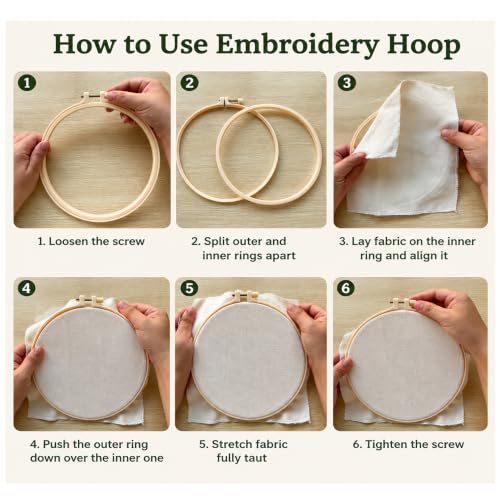 How to Use Embroidery Hoop

1

1. Loosen the screw

2

2. Split outer and inner rings apart

3

3. Lay fabric on the inner ring and align it

4

4. Push the outer ring down over the inner one

5

5. Stretch fabric fully taut

6

6. Tighten the screw