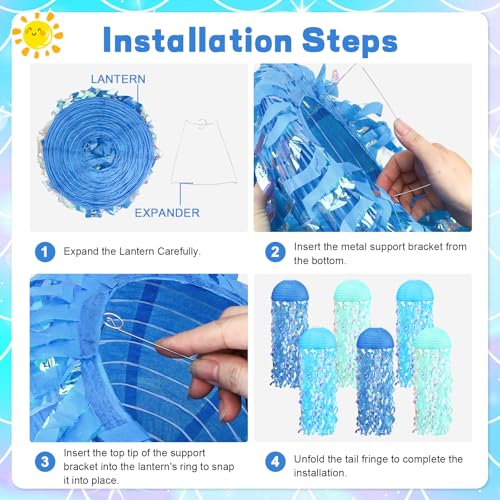 Installation Steps

LANTERN

EXPANDER

1 Expand the Lantern Carefully.

2 Insert the metal support bracket from the bottom.

3 Insert the top tip of the support bracket into the lantern's ring to snap it into place.

4 Unfold the tail fringe to complete the installation.