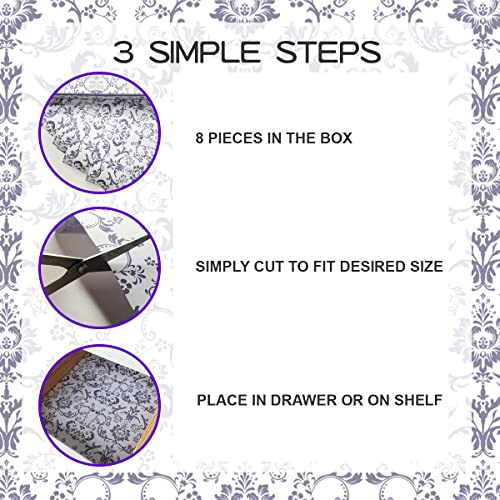 3 SIMPLE STEPS

8 PIECES IN THE BOX

SIMPLY CUT TO FIT DESIRED SIZE

PLACE IN DRAWER OR ON SHELF