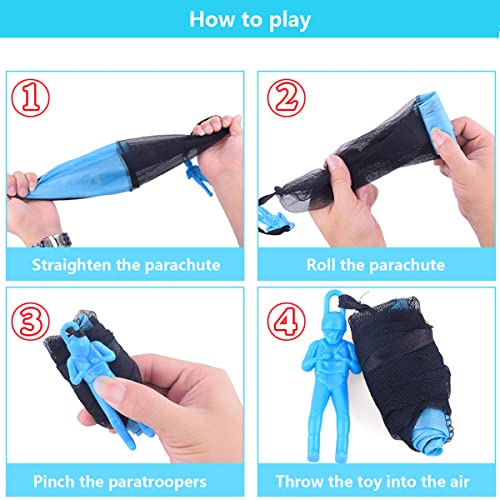 How to play

①
Straighten the parachute

②
Roll the parachute

③
Pinch the paratroopers

④
Throw the toy into the air