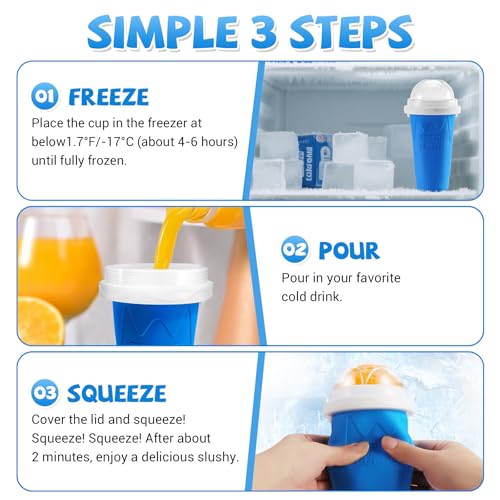 SIMPLE 3 STEPS

01 FREEZE

Place the cup in the freezer at below1.7°F/-17°C (about 4-6 hours) until fully frozen.

02 POUR

Pour in your favorite cold drink.

03 SQUEEZE

Cover the lid and squeeze! Squeeze! Squeeze! After about 2 minutes, enjoy a delicious slushy.