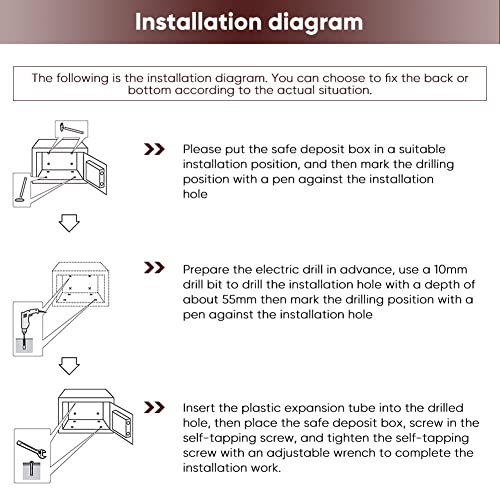 Installation diagram

The following is the installation diagram. You can choose to fix the back or bottom according to the actual situation.

Please put the safe deposit box in a suitable installation position, and then mark the drilling position with a pen against the installation hole

Prepare the electric drill in advance, use a 10mm drill bit to drill the installation hole with a depth of about 55mm then mark the drilling position with a pen against the installation hole

Insert the plastic expansion tube into the drilled hole, then place the safe deposit box, screw in the self-tapping screw, and tighten the self-tapping screw with an adjustable wrench to complete the installation work.