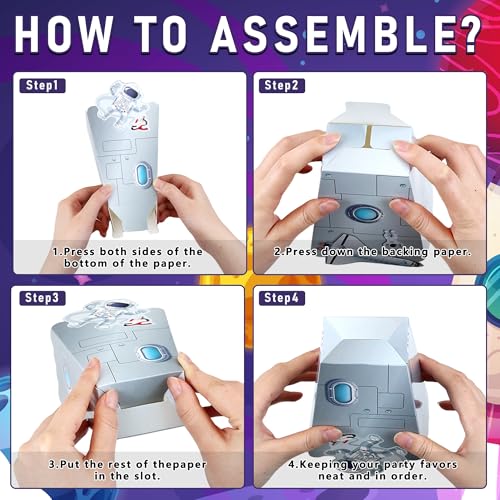 HOW TO ASSEMBLE?

Step1

1.Press both sides of the bottom of the paper.

Step2

2.Press down the backing paper.

Step3

3.Put the rest of thepaper in the slot.

Step4

4.Keeping your party favors neat and in order.