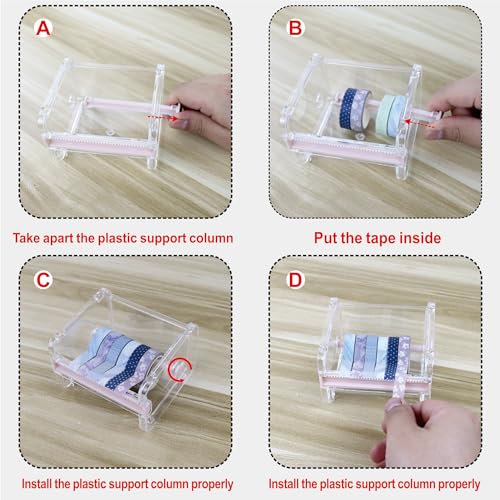 A

Take apart the plastic support column

B

Put the tape inside

C

Install the plastic support column properly

D

Install the plastic support column properly