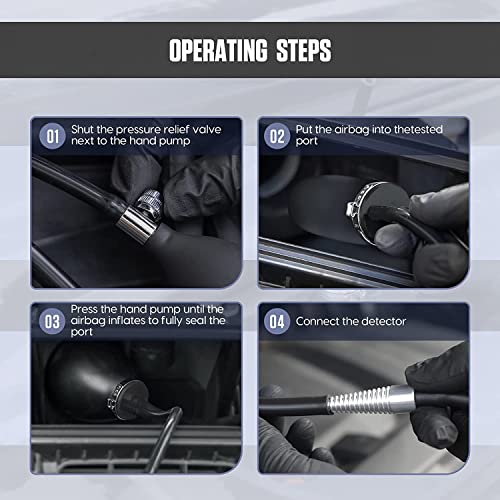 OPERATING STEPS

01 Shut the pressure relief valve next to the hand pump

02 Put the airbag into thetested port

03 Press the hand pump until the airbag inflates to fully seal the port

04 Connect the detector