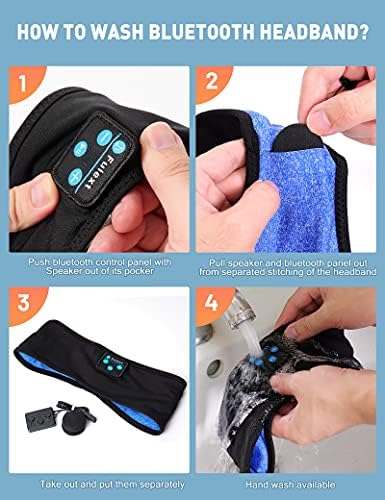 HOW TO WASH BLUETOOTH HEADBAND?

1

Fulext

Push bluetooth control panel with Speaker out of its pocker

2

Pull speaker and bluetooth panel out from separated stitching of the headband

3

Take out and put them separately

4

Hand wash available