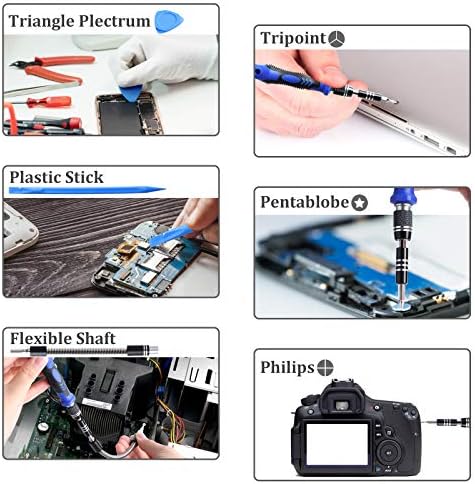 Triangle Plectrum

Plastic Stick

Flexible Shaft

Tripoint

Pentablobe

Philips