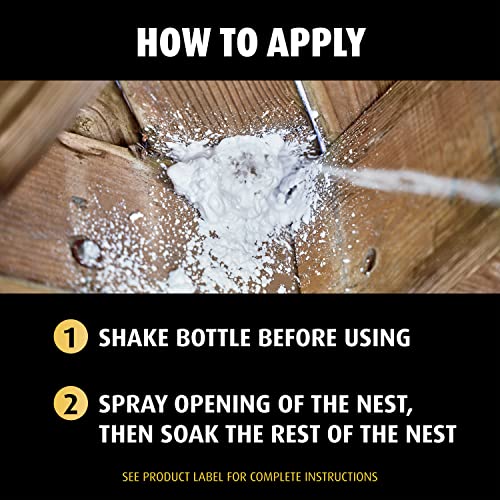 HOW TO APPLY

1 SHAKE BOTTLE BEFORE USING

2 SPRAY OPENING OF THE NEST, THEN SOAK THE REST OF THE NEST

SEE PRODUCT LABEL FOR COMPLETE INSTRUCTIONS