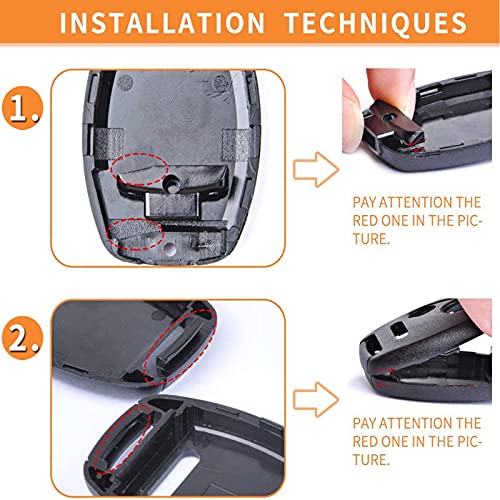 INSTALLATION TECHNIQUES

1.

PAY ATTENTION THE RED ONE IN THE PICTURE.

2.

PAY ATTENTION THE RED ONE IN THE PICTURE.