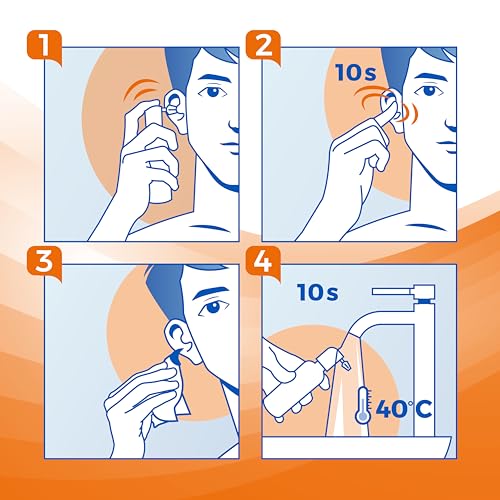 1

2

10s

3

4

10s

40°C