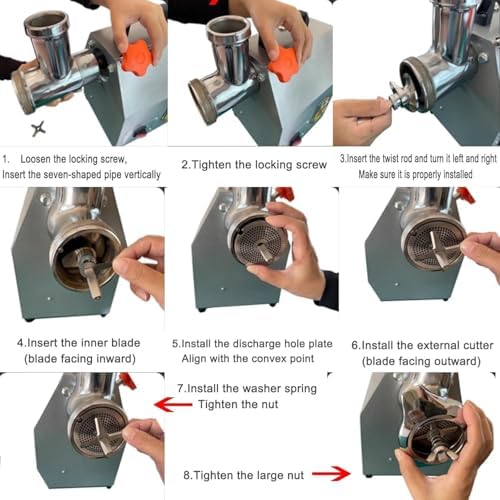 1. Loosen the locking screw, Insert the seven-shaped pipe vertically

2.Tighten the locking screw

3.Insert the twist rod and turn it left and right Make sure it is properly installed

4.Insert the inner blade (blade facing inward)

5.Install the discharge hole plate Align with the convex point

6.Install the external cutter (blade facing outward)

7.Install the washer spring Tighten the nut

8.Tighten the large nut