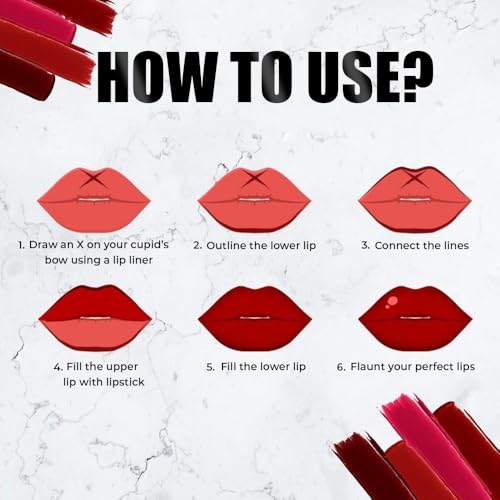 HOW TO USE?

1. Draw an X on your cupid's bow using a lip liner

2. Outline the lower lip

3. Connect the lines

4. Fill the upper lip with lipstick

5. Fill the lower lip

6. Flaunt your perfect lips