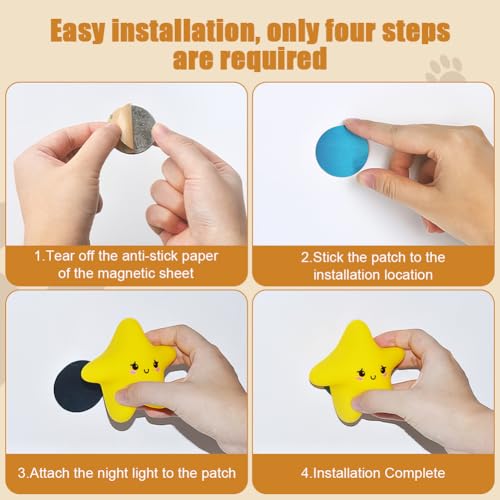 Easy installation, only four steps are required

1.Tear off the anti-stick paper of the magnetic sheet

2.Stick the patch to the installation location

3.Attach the night light to the patch

4.Installation Complete