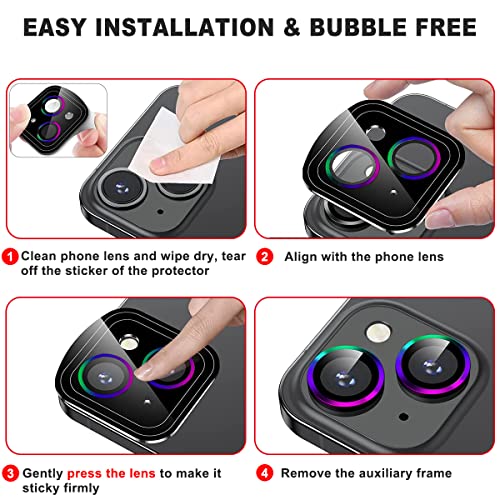 EASY INSTALLATION & BUBBLE FREE

1 Clean phone lens and wipe dry, tear off the sticker of the protector

2 Align with the phone lens

3 Gently press the lens to make it sticky firmly

4 Remove the auxiliary frame