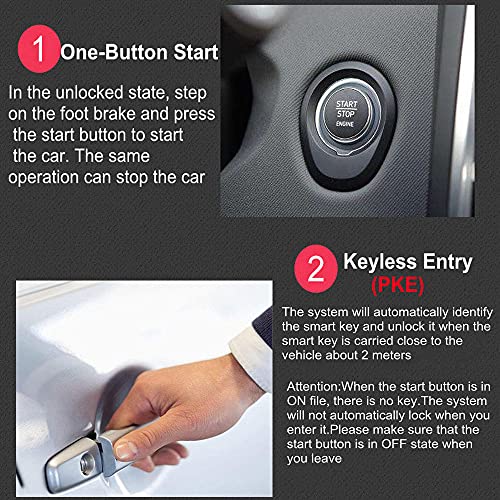 1 One-Button Start

In the unlocked state, step on the foot brake and press the start button to start the car. The same operation can stop the car

START
STOP
ENGINE

2 Keyless Entry
(PKE)

The system will automatically identify the smart key and unlock it when the smart key is carried close to the vehicle about 2 meters

Attention:When the start button is in ON file, there is no key.The system will not automatically lock when you enter it.Please make sure that the start button is in OFF state when you leave