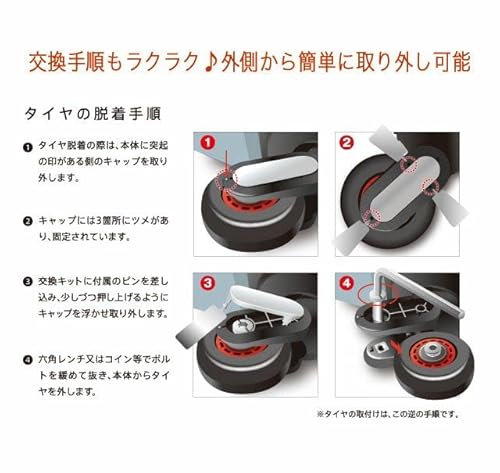 交換手順もラクラク♪外側から簡単に取り外し可能

タイヤの脱着手順

❶ タイヤ脱着の際は、本体に突起の印がある側のキャップを取り外します。

❷ キャップには3箇所にツメがあり、固定されています。

❸ 交換キットに付属のピンを差し込み、少しづつ押し上げるようにキャップを浮かせ取り外します。

❹ 六角レンチ又はコイン等でボルトを緩めて抜き、本体からタイヤを外します。

1

2

3

4

※タイヤの取付けは、この逆の手順です。