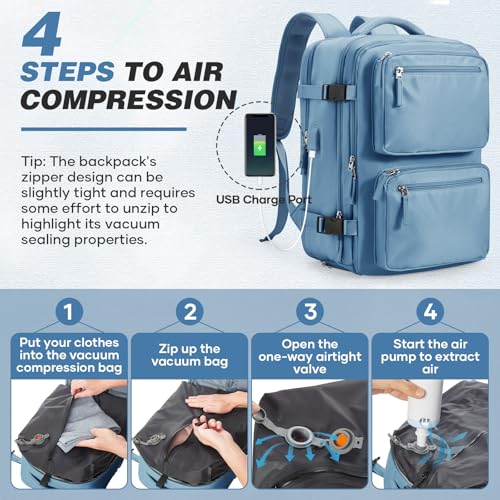 4 STEPS TO AIR COMPRESSION

Tip: The backpack's zipper design can be slightly tight and requires some effort to unzip to highlight its vacuum sealing properties.

USB Charge Port

1
Put your clothes into the vacuum compression bag

2
Zip up the vacuum bag

3
Open the one-way airtight valve

4
Start the air pump to extract air