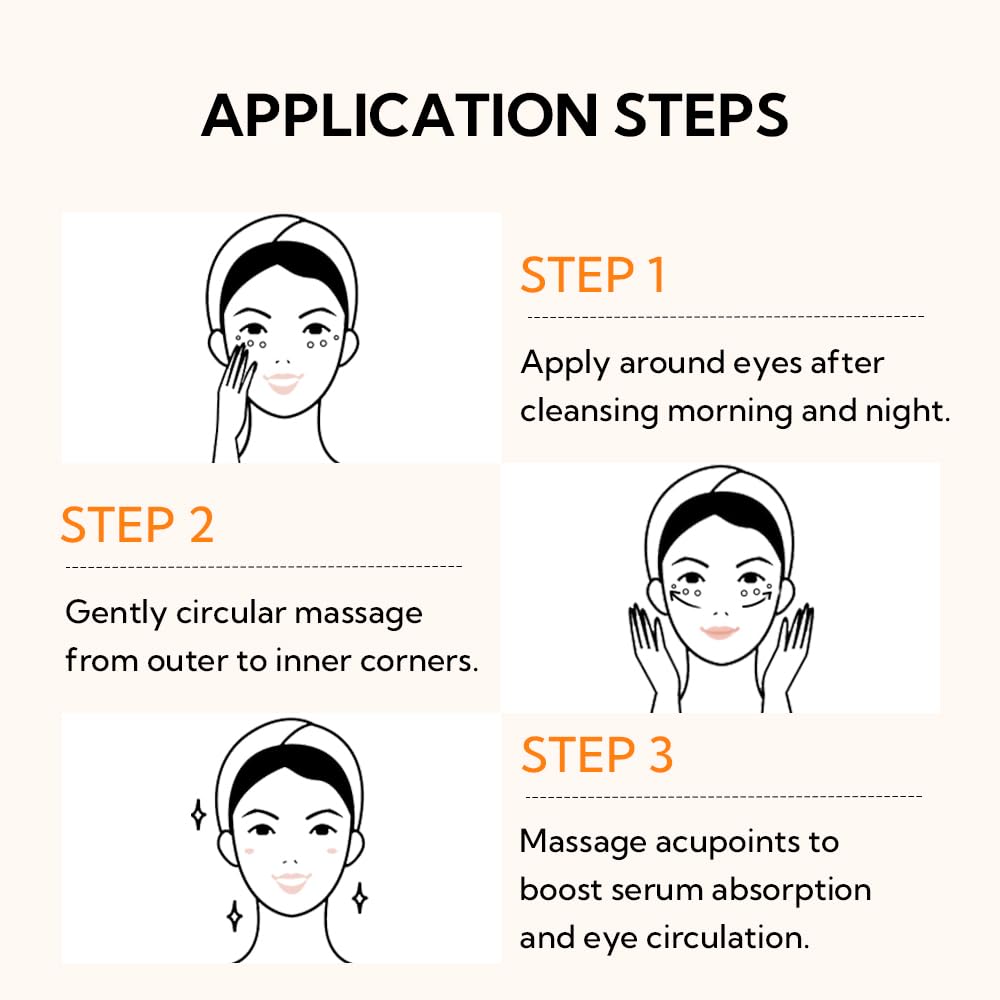 APPLICATION STEPS

STEP 1

Apply around eyes after cleansing morning and night.

STEP 2

Gently circular massage from outer to inner corners.

STEP 3

Massage acupoints to boost serum absorption and eye circulation.