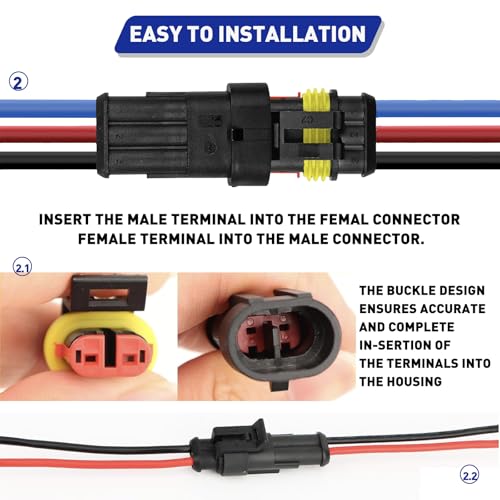 EASY TO INSTALLATION

2

INSERT THE MALE TERMINAL INTO THE FEMAL CONNECTOR FEMALE TERMINAL INTO THE MALE CONNECTOR.

2.1

THE BUCKLE DESIGN ENSURES ACCURATE AND COMPLETE IN-SERTION OF THE TERMINALS INTO THE HOUSING

2.2