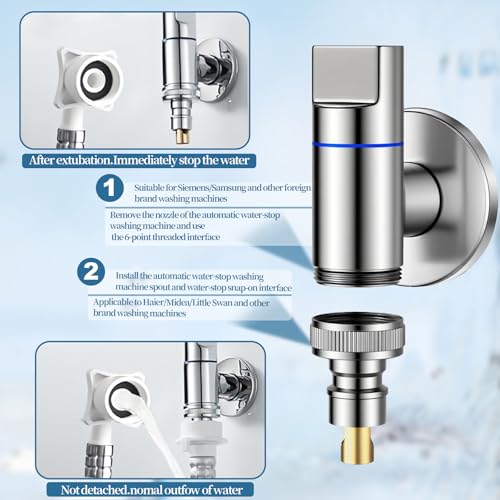 After extubation.Immediately stop the water

1 Suitable for Siemens/Samsung and other foreign brand washing machines

Remove the nozzle of the automatic water-stop washing machine and use the 6-point threaded interface

2 Install the automatic water-stop washing machine spout and water-stop snap-on interface

Applicable to Haier/Midea/Little Swan and other brand washing machines

Not detached.nomal outfow of water