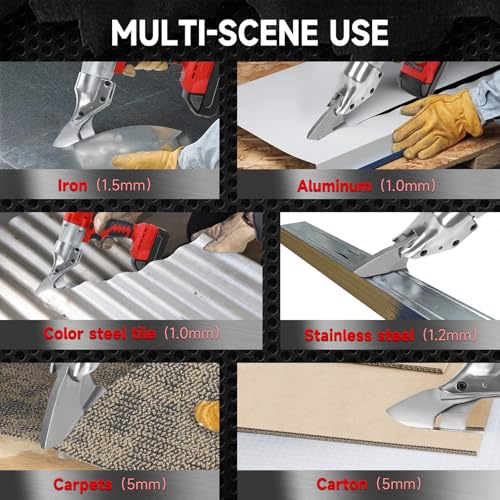 MULTI-SCENE USE

Iron (1.5mm)

Aluminum (1.0mm)

Color steel tile (1.0mm)

Stainless steel (1.2mm)

Carpets (5mm)

Carton (5mm)