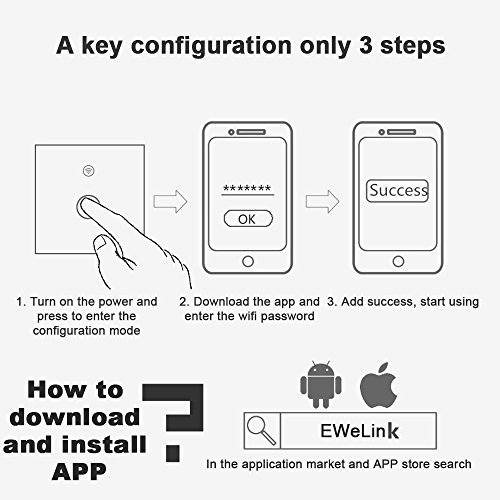 A key configuration only 3 steps

*******

OK

Success

1. Turn on the power and press to enter the configuration mode

2. Download the app and enter the wifi password

3. Add success, start using

How to download and install APP

?

EWeLink

In the application market and APP store search