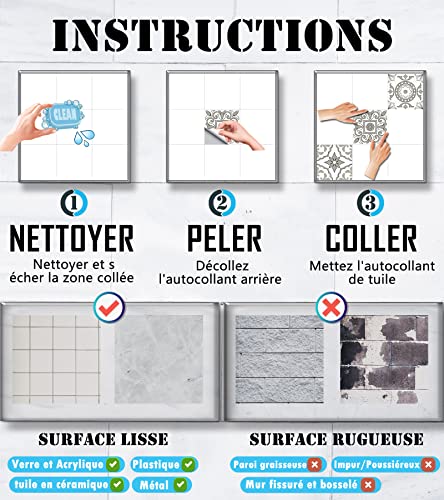 INSTRUCTIONS

CLEAN

1
NETTOYER
Nettoyer et s écher la zone collée

2
PELER
Décollez l'autocollant arrière

3
COLLER
Mettez l'autocollant de tuile

SURFACE LISSE

Verre et Acrylique
Plastique
tuile en céramique
Métal

SURFACE RUGUEUSE

Paroi graisseuse
Impur/Poussiéreux
Mur fissuré et bosselé