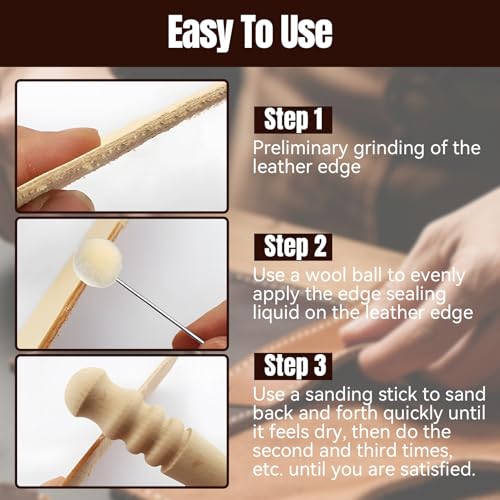 Easy To Use

Step 1

Preliminary grinding of the leather edge

Step 2

Use a wool ball to evenly apply the edge sealing liquid on the leather edge

Step 3

Use a sanding stick to sand back and forth quickly until it feels dry, then do the second and third times, etc. until you are satisfied.