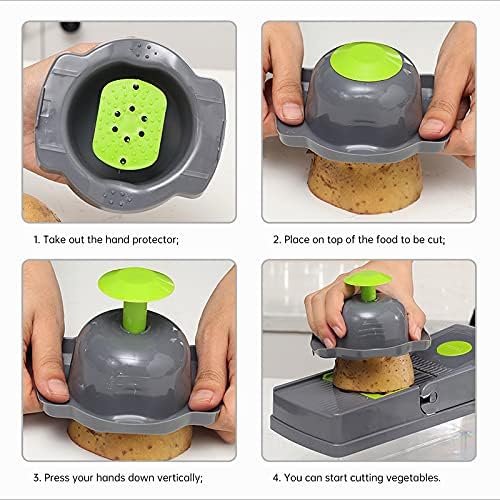 1. Take out the hand protector;

2. Place on top of the food to be cut;

3. Press your hands down vertically;

4. You can start cutting vegetables.