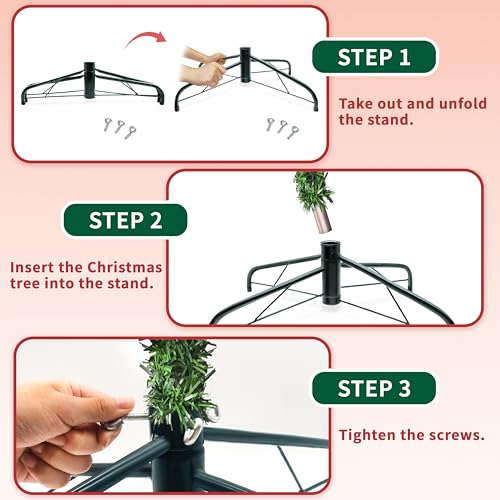 STEP 1

Take out and unfold the stand.

STEP 2

Insert the Christmas tree into the stand.

STEP 3

Tighten the screws.