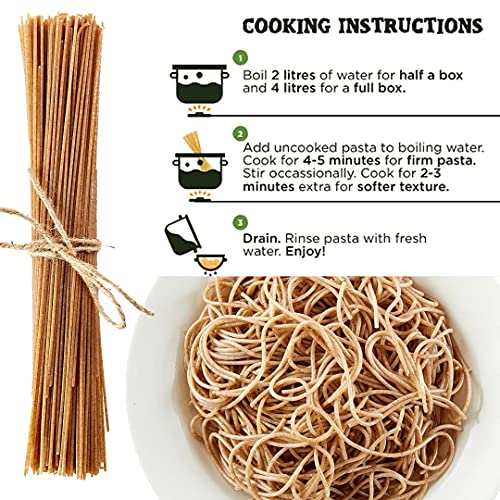 COOKING INSTRUCTIONS

1

Boil 2 litres of water for half a box and 4 litres for a full box.

2

Add uncooked pasta to boiling water. Cook for 4-5 minutes for firm pasta. Stir occassionally. Cook for 2-3 minutes extra for softer texture.

3

Drain. Rinse pasta with fresh water. Enjoy!