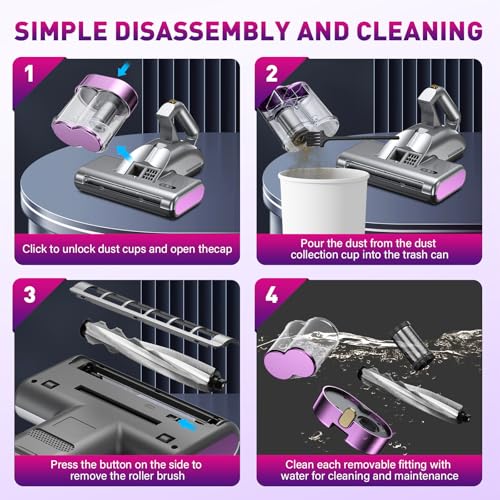 SIMPLE DISASSEMBLY AND CLEANING

1

Click to unlock dust cups and open thecap

2

Pour the dust from the dust collection cup into the trash can

3

Press the button on the side to remove the roller brush

4

Clean each removable fitting with water for cleaning and maintenance