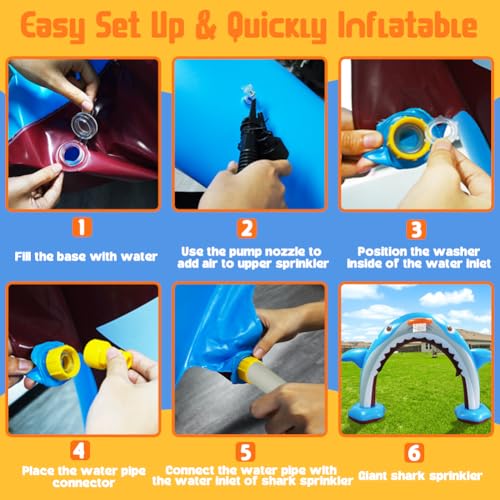 Easy Set Up & Quickly Inflatable

1
Fill the base with water

2
Use the pump nozzle to add air to upper sprinkler

3
Position the washer inside of the water inlet

4
Place the water pipe connector

5
Connect the water pipe with the water inlet of shark sprinkler

6
Giant shark sprinkler