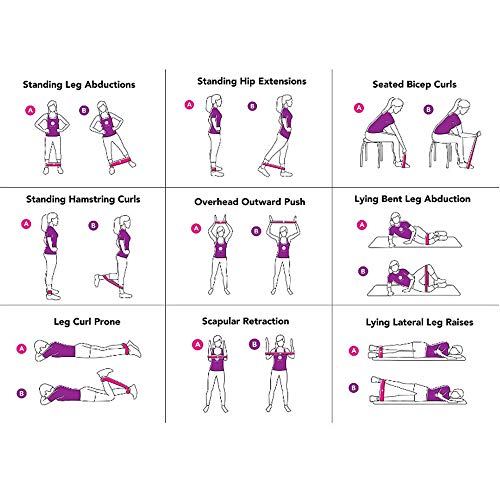 Standing Leg Abductions

A B

Standing Hip Extensions

A B

Seated Bicep Curls

A B

Standing Hamstring Curls

A B

Overhead Outward Push

A B

Lying Bent Leg Abduction

A

B

Leg Curl Prone

A

B

Scapular Retraction

A B

Lying Lateral Leg Raises

A

B