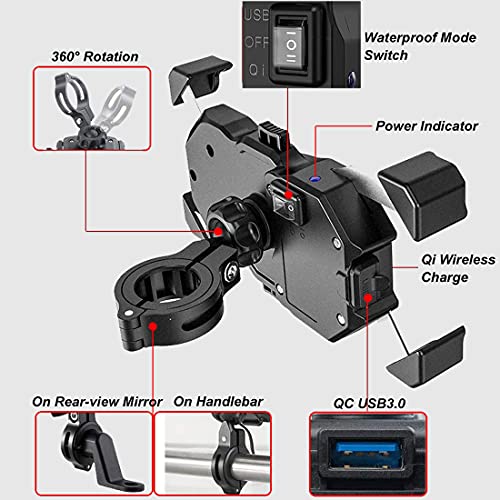 360° Rotation

USB
OFF
Qi

Waterproof Mode Switch

Power Indicator

Qi Wireless Charge

On Rear-view Mirror

On Handlebar

QC USB3.0