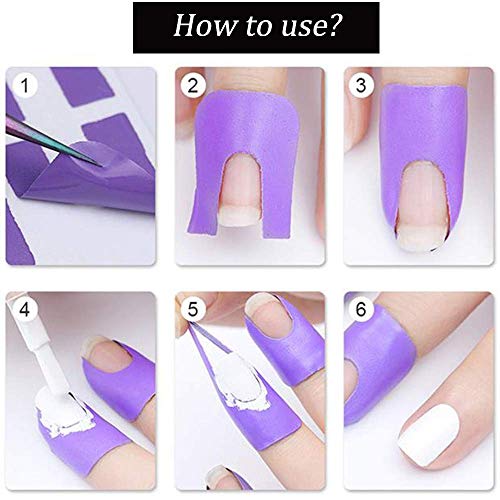 How to use?

1

2

3

4

5

6