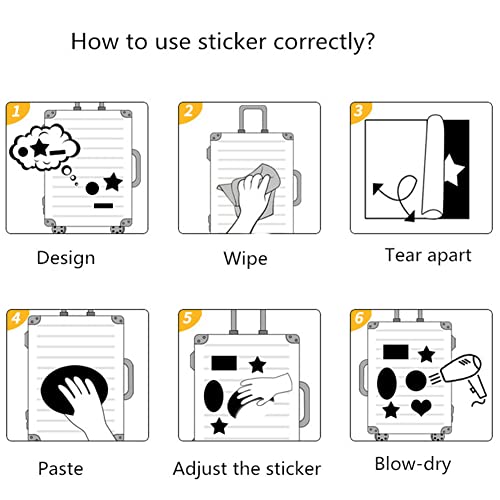 How to use sticker correctly?

1

Design

2

Wipe

3

Tear apart

4

Paste

5

Adjust the sticker

6

Blow-dry