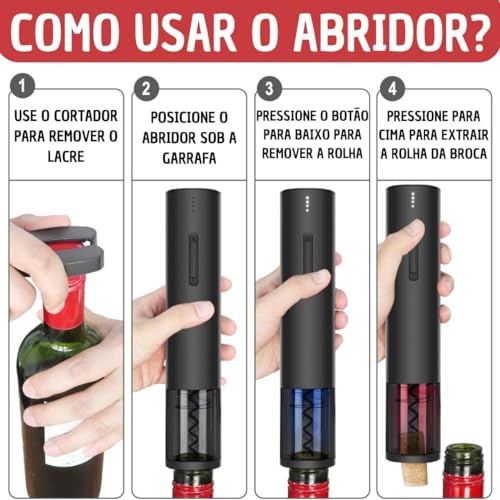 COMO USAR O ABRIDOR?

1
USE O CORTADOR PARA REMOVER O LACRE

2
POSICIONE O ABRIDOR SOB A GARRAFA

3
PRESSIONE O BOTÃO PARA BAIXO PARA REMOVER A ROLHA

4
PRESSIONE PARA CIMA PARA EXTRAIR A ROLHA DA BROCA