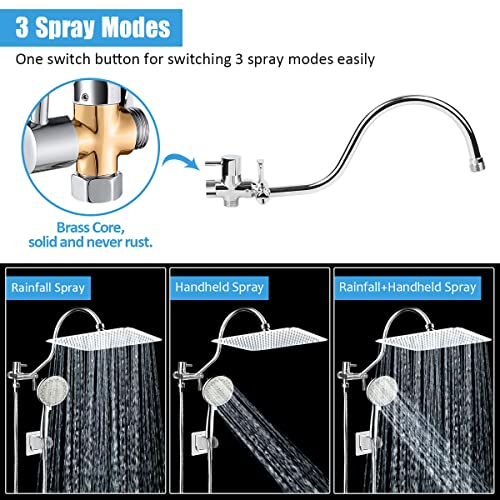 3 Spray Modes

One switch button for switching 3 spray modes easily

Brass Core, solid and never rust.

Rainfall Spray

Handheld Spray

Rainfall+Handheld Spray