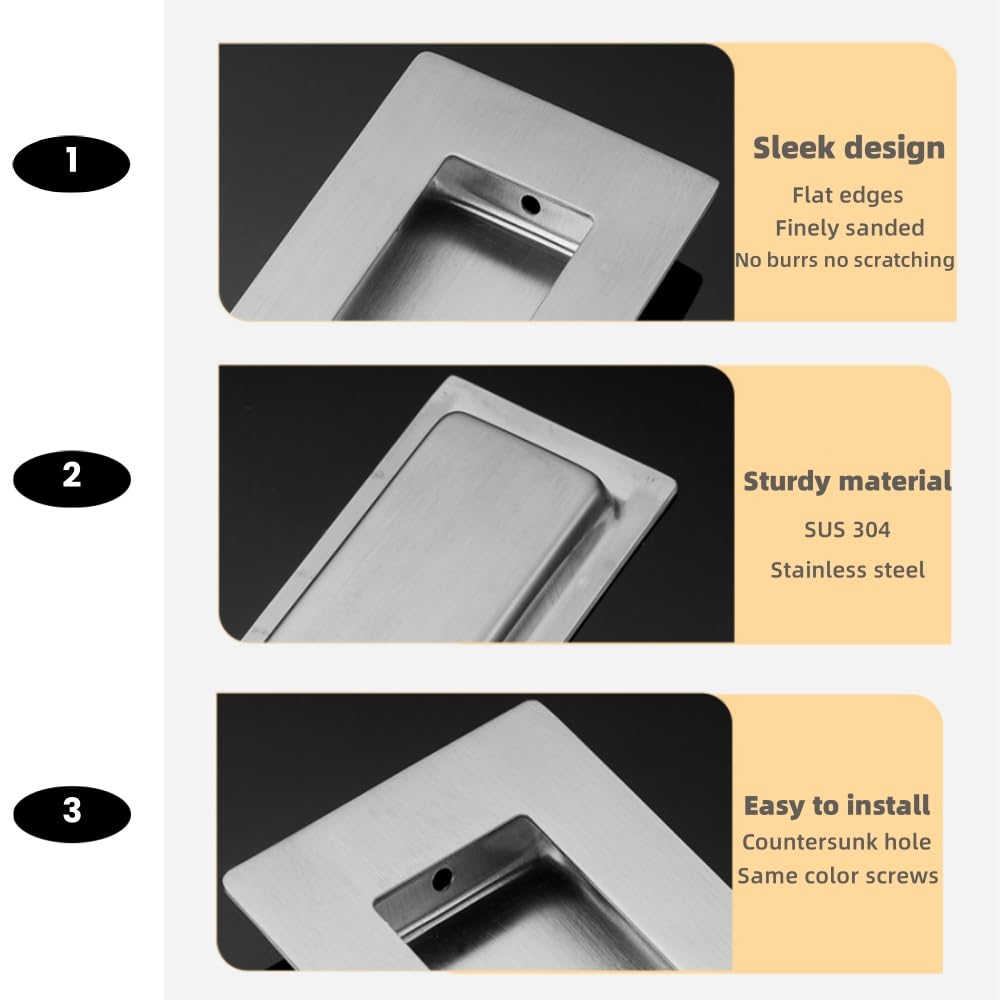 1

Sleek design
Flat edges
Finely sanded
No burrs no scratching

2

Sturdy material
SUS 304
Stainless steel

3

Easy to install
Countersunk hole
Same color screws