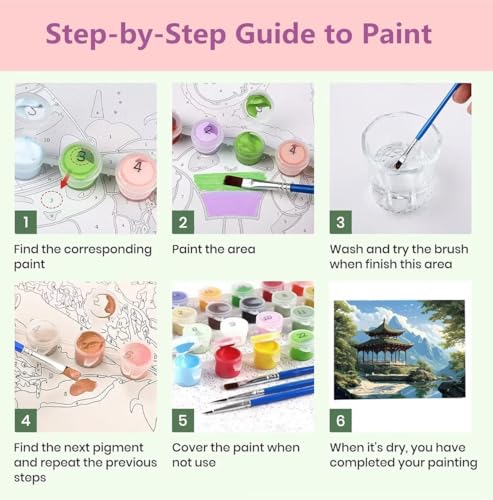 Step-by-Step Guide to Paint

1
Find the corresponding paint

2
Paint the area

3
Wash and try the brush when finish this area

4
Find the next pigment and repeat the previous steps

5
Cover the paint when not use

6
When it's dry, you have completed your painting