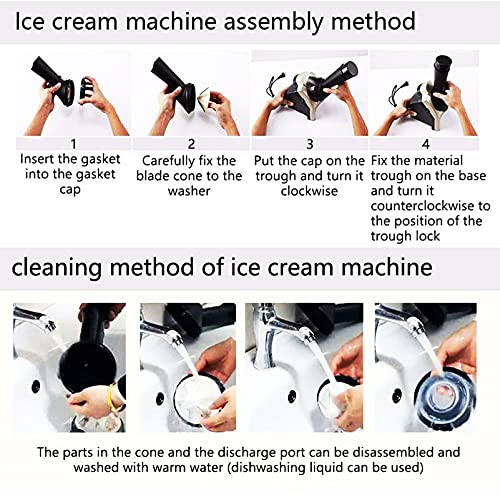 Ice cream machine assembly method

1
Insert the gasket into the gasket cap

2
Carefully fix the blade cone to the washer

3
Put the cap on the trough and turn it clockwise

4
Fix the material trough on the base and turn it counterclockwise to the position of the trough lock

cleaning method of ice cream machine

The parts in the cone and the discharge port can be disassembled and washed with warm water (dishwashing liquid can be used)