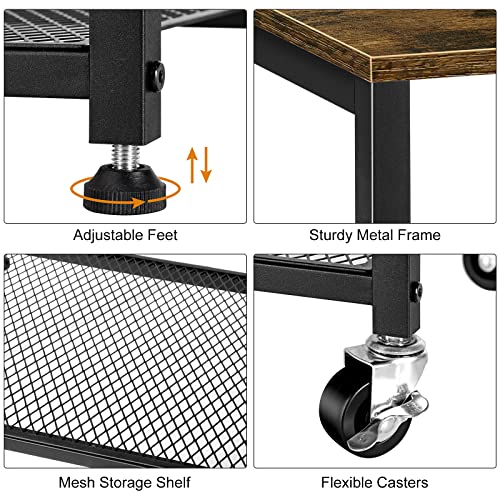 Adjustable Feet

Sturdy Metal Frame

Mesh Storage Shelf

Flexible Casters