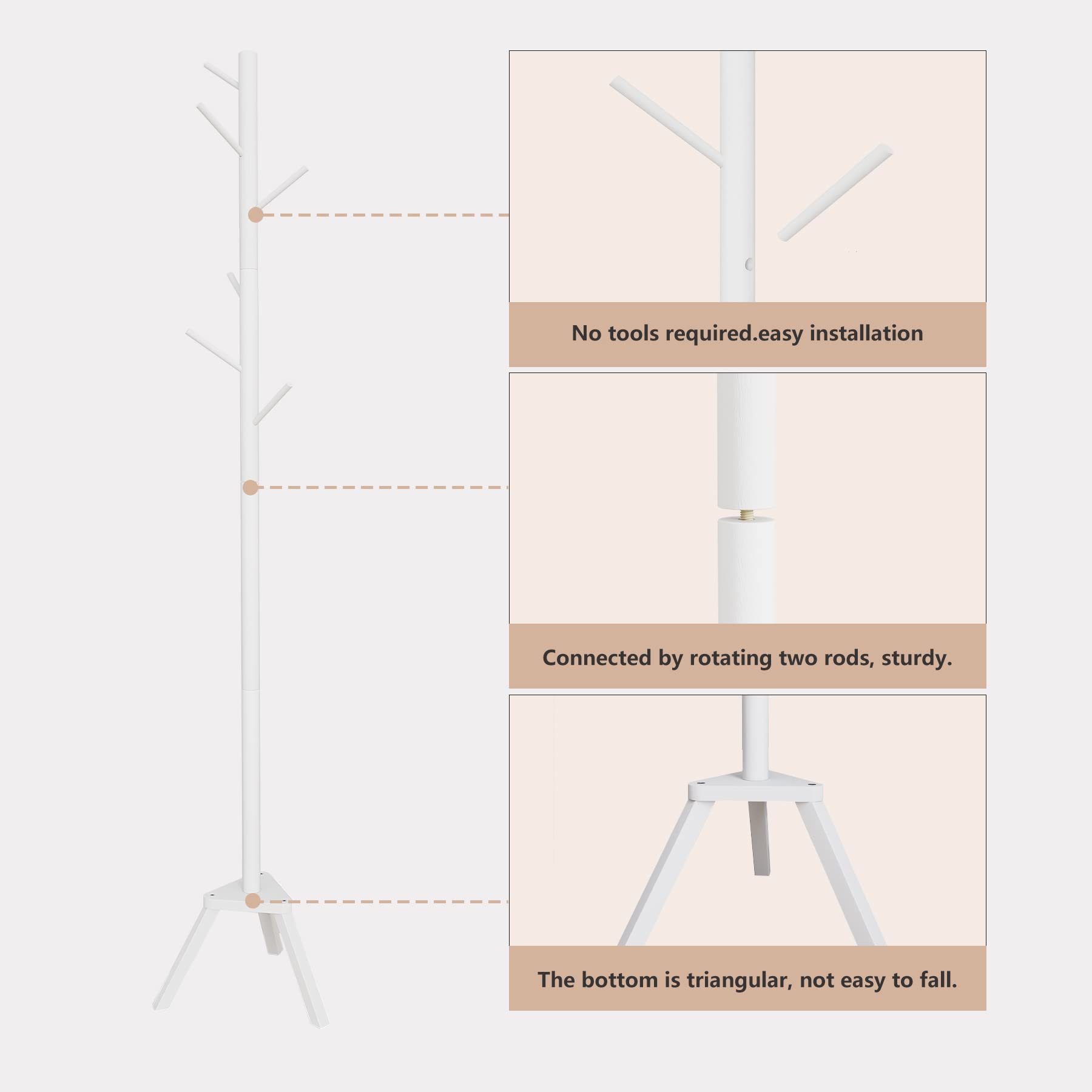 No tools required.easy installation

Connected by rotating two rods, sturdy.

The bottom is triangular, not easy to fall.