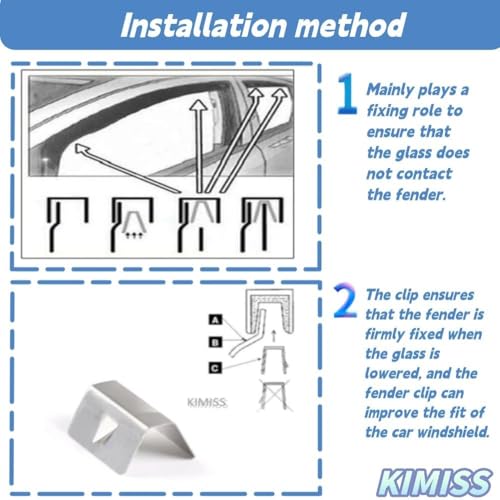 Installation method

1 Mainly plays a fixing role to ensure that the glass does not contact the fender.

A
B
C
KIMISS

2 The clip ensures that the fender is firmly fixed when the glass is lowered, and the fender clip can improve the fit of the car windshield.

KIMISS