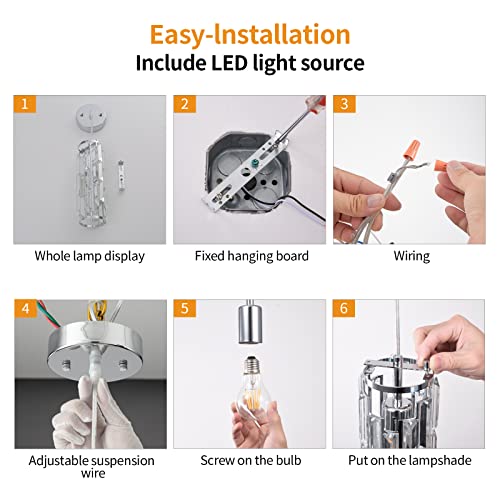 Easy-Installation
Include LED light source

1
Whole lamp display

2
Fixed hanging board

3
Wiring

4
Adjustable suspension wire

5
Screw on the bulb

6
Put on the lampshade