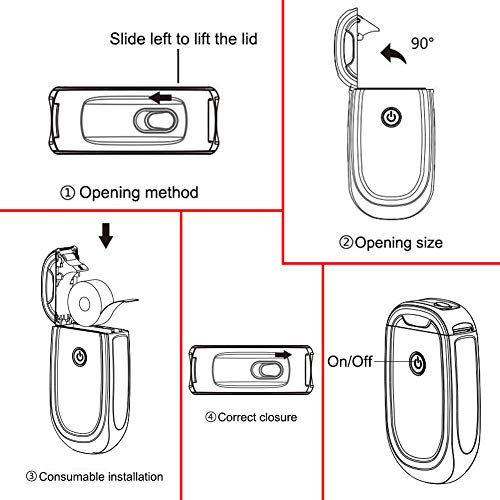 Slide left to lift the lid

① Opening method

90°

② Opening size

③ Consumable installation

④ Correct closure

On/Off