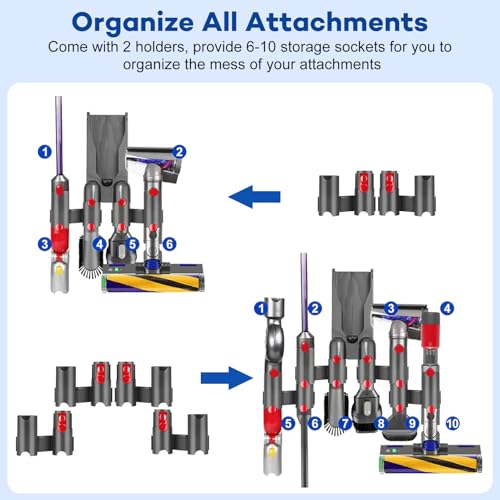 Organize All Attachments

Come with 2 holders, provide 6-10 storage sockets for you to organize the mess of your attachments

1
2
3
4
5
6

1
2
3
4
5
6
7
8
9
10