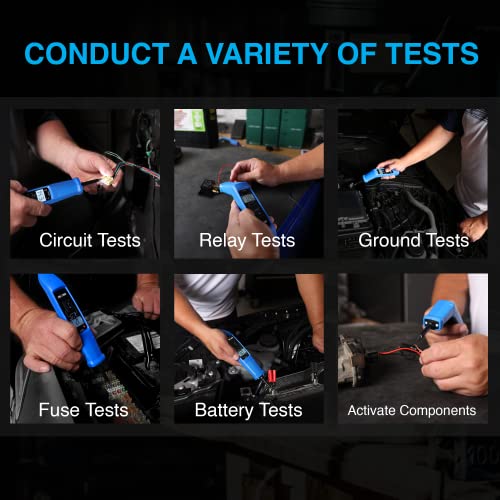 CONDUCT A VARIETY OF TESTS

Circuit Tests

Relay Tests

Ground Tests

Fuse Tests

Battery Tests

Activate Components