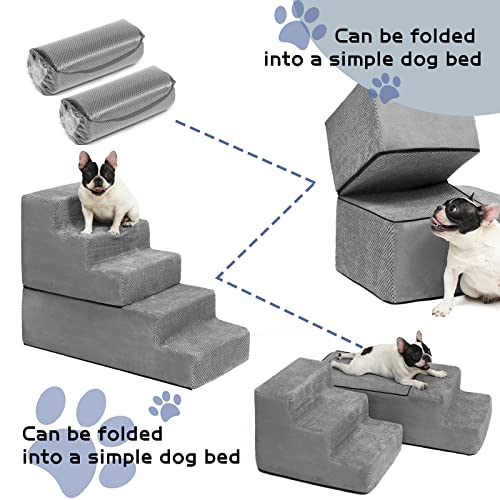 Can be folded into a simple dog bed

Can be folded into a simple dog bed